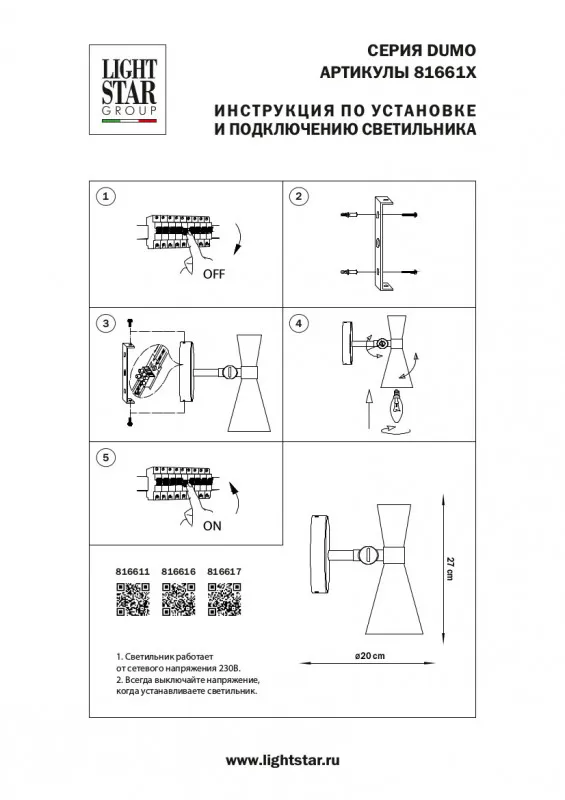 LIGHT STAR GROUP

СЕРИЯ DUMO
АРТИКУЛЫ 81661X

ИНСТРУКЦИЯ ПО УСТАНОВКЕ
И ПОДКЛЮЧЕНИЮ СВЕТИЛЬНИКА

1

OFF

2

3

4

5

ON

816611 816616 816617

1. Светильник работает от сетевого напряжения 230В.
2. Всегда выключайте напряжение, когда устанавливаете светильник.

27 cm

ø20 cm

www.lightstar.ru