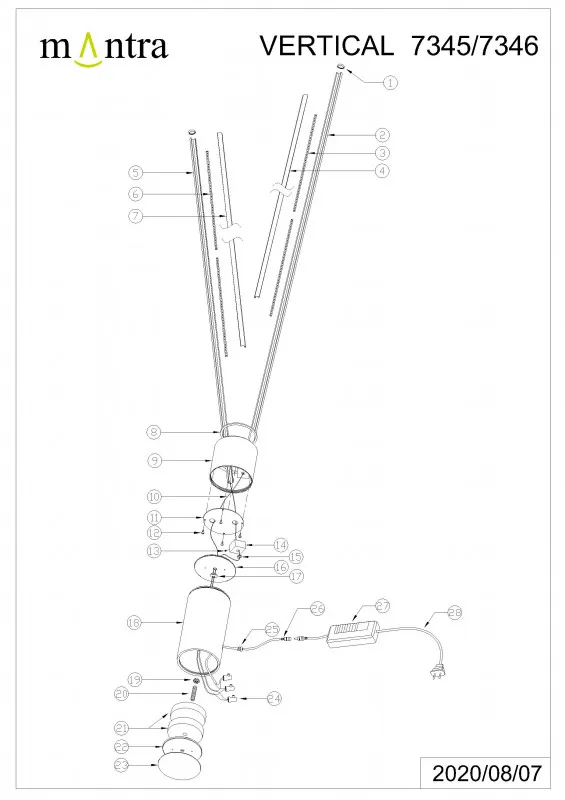 mantra

VERTICAL 7345/7346

1
2
3
4
5
6
7
8
9
10
11
12
13
14
15
16
17
18
19
20
21
22
23
24
25
26
27
28

2020/08/07