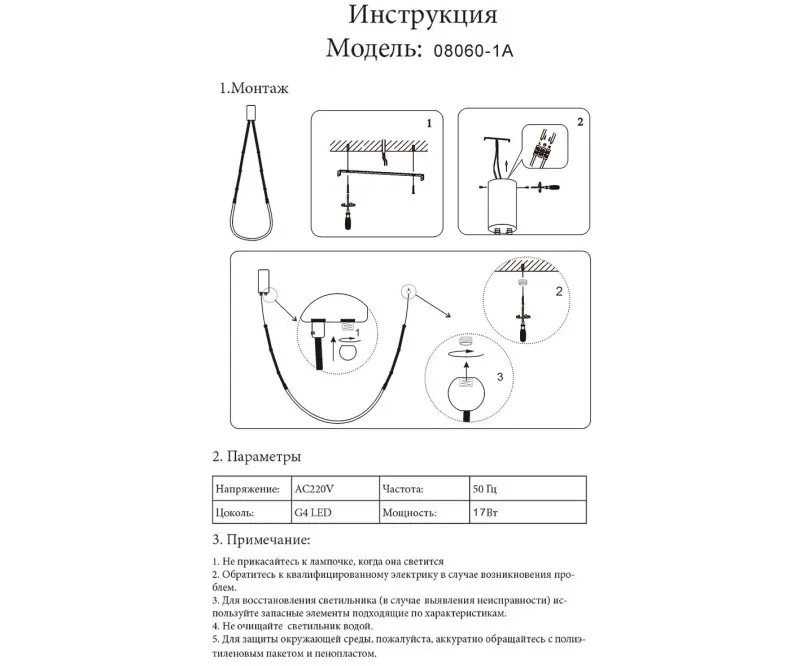 Инструкция
Модель: 08060-1A

1.Монтаж

1

2

1

2

3

2. Параметры

| Напряжение: | AC220V | Частота: | 50 Гц |
|---|---|---|---|
| Цоколь: | G4 LED | Мощность: | 17Вт |

3. Примечание:

1. Не прикасайтесь к лампочке, когда она светится
2. Обратитесь к квалифицированному электрику в случае возникновения проблем.
3. Для восстановления светильника (в случае выявления неисправности) используйте запасные элементы подходящие по характеристикам.
4. Не очищайте светильник водой.
5. Для защиты окружающей среды, пожалуйста, аккуратно обращайтесь с полиэтиленовым пакетом и пенопластом.