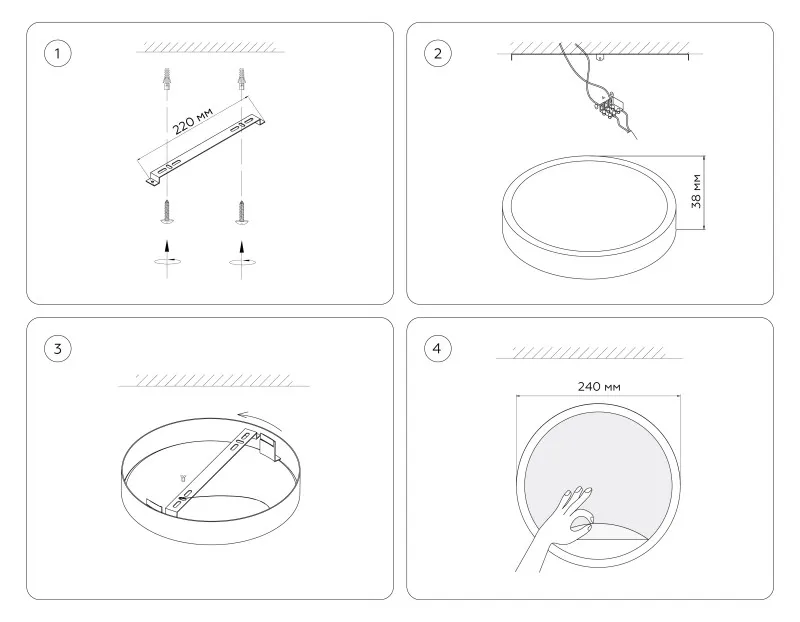 1

220 мм

2

38 мм

3

4

240 мм