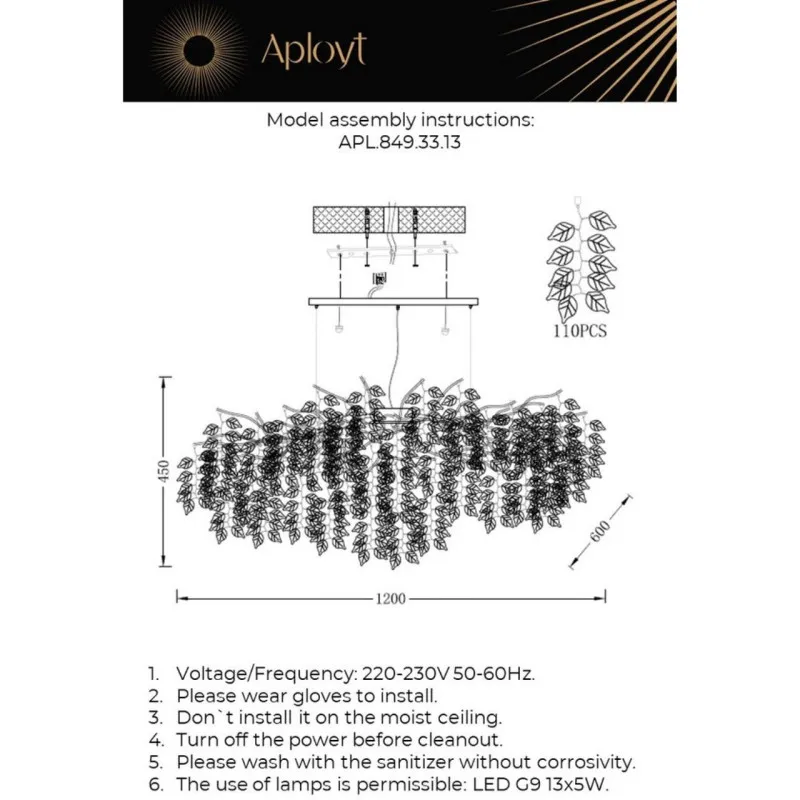 Aployt

Model assembly instructions:
APL.849.33.13

110PCS

450

600

1200

1. Voltage/Frequency: 220-230V 50-60Hz.
2. Please wear gloves to install.
3. Don`t install it on the moist ceiling.
4. Turn off the power before cleanout.
5. Please wash with the sanitizer without corrosivity.
6. The use of lamps is permissible: LED G9 13x5W.