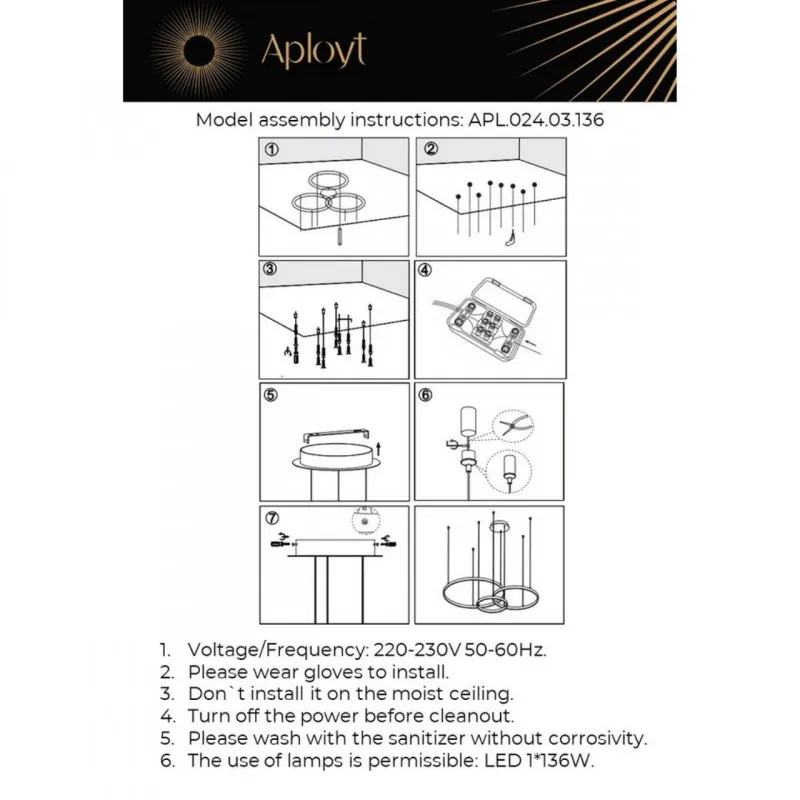 Aployt

Model assembly instructions: APL.024.03.136

①

②

③

④

⑤

⑥

⑦

1. Voltage/Frequency: 220-230V 50-60Hz.
2. Please wear gloves to install.
3. Don`t install it on the moist ceiling.
4. Turn off the power before cleanout.
5. Please wash with the sanitizer without corrosivity.
6. The use of lamps is permissible: LED 1*136W.