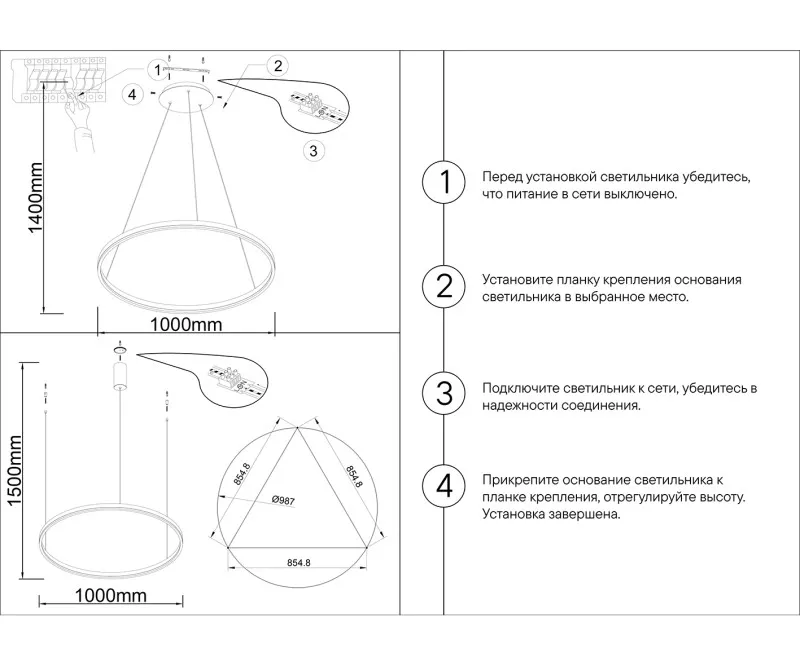 1
2
4
3
1400mm
1000mm
1500mm
1000mm
854.8
854.8
Ø987
854.8

1 Перед установкой светильника убедитесь, что питание в сети выключено.

2 Установите планку крепления основания светильника в выбранное место.

3 Подключите светильник к сети, убедитесь в надежности соединения.

4 Прикрепите основание светильника к планке крепления, отрегулируйте высоту. Установка завершена.