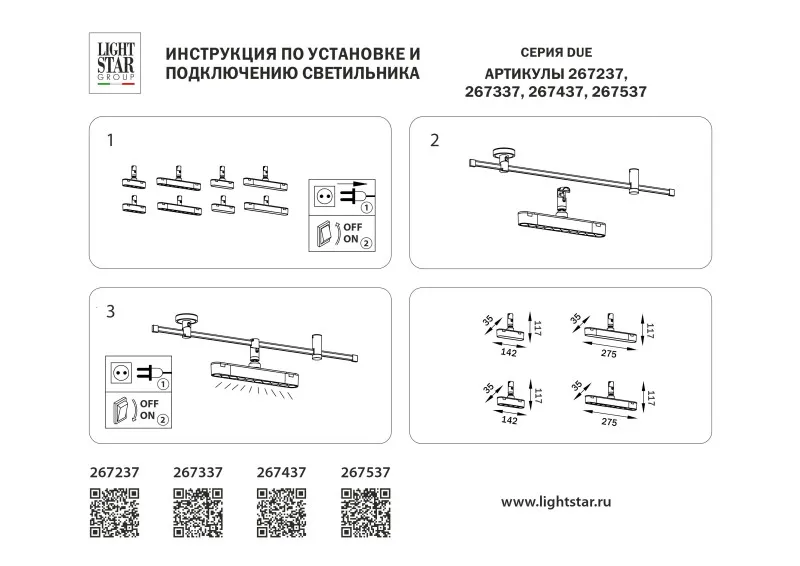 LIGHT STAR GROUP

ИНСТРУКЦИЯ ПО УСТАНОВКЕ И ПОДКЛЮЧЕНИЮ СВЕТИЛЬНИКА

СЕРИЯ DUE
АРТИКУЛЫ 267237, 267337, 267437, 267537

1

1
OFF
ON 2

2

3

1
OFF
ON 2

35
117
142

35
117
275

35
117
142

35
117
275

267237

267337

267437

267537

www.lightstar.ru