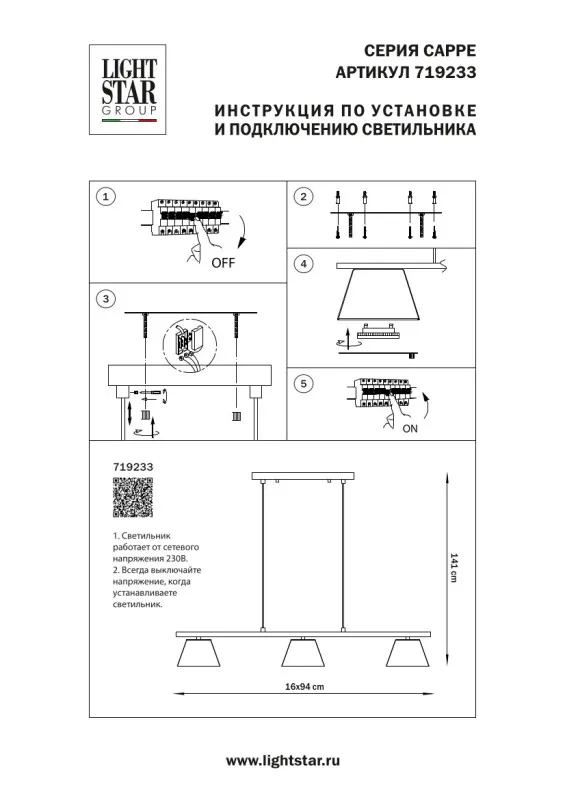 LIGHT STAR GROUP

СЕРИЯ CAPPE
АРТИКУЛ 719233

ИНСТРУКЦИЯ ПО УСТАНОВКЕ И ПОДКЛЮЧЕНИЮ СВЕТИЛЬНИКА

1

OFF

2

3

4

5

ON

719233

1. Светильник работает от сетевого напряжения 230В.
2. Всегда выключайте напряжение, когда устанавливаете светильник.

141 cm

16x94 cm

www.lightstar.ru