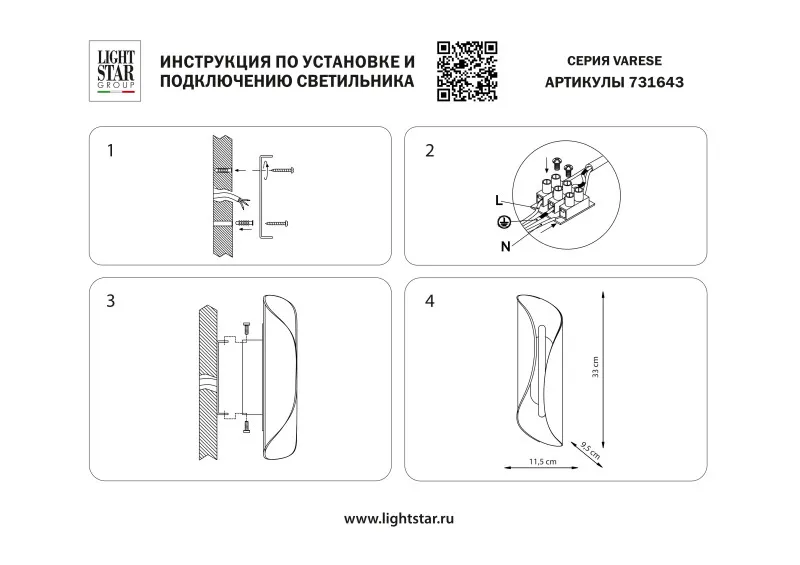 LIGHT STAR GROUP

ИНСТРУКЦИЯ ПО УСТАНОВКЕ И ПОДКЛЮЧЕНИЮ СВЕТИЛЬНИКА

СЕРИЯ VARESE
АРТИКУЛЫ 731643

1

2

L

N

3

4

33 cm

9,5 cm

11,5 cm

www.lightstar.ru