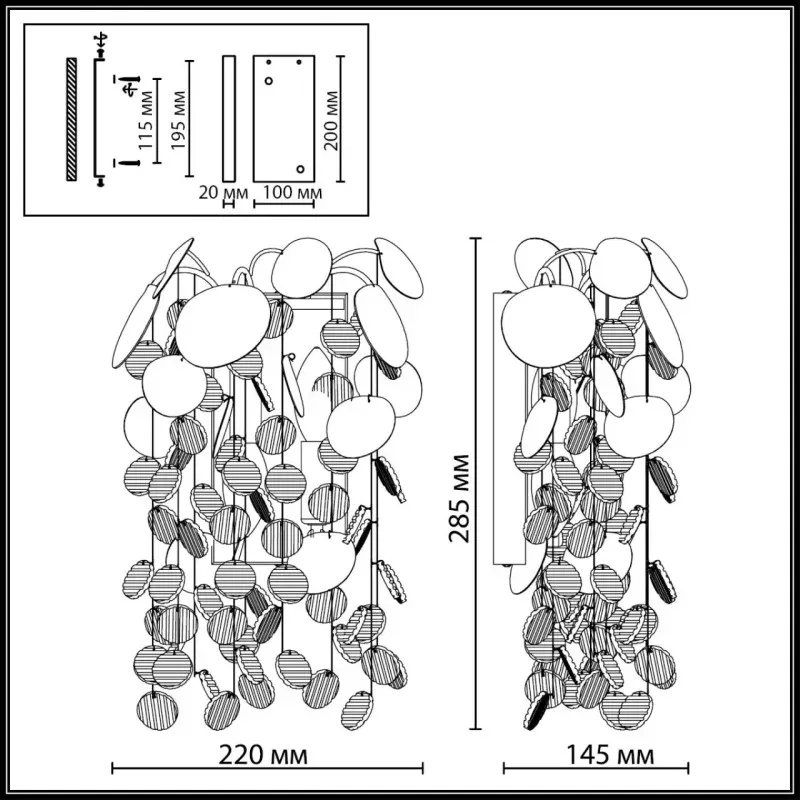 115 мм
195 мм
200 мм
20 мм
100 мм
285 мм
220 мм
145 мм